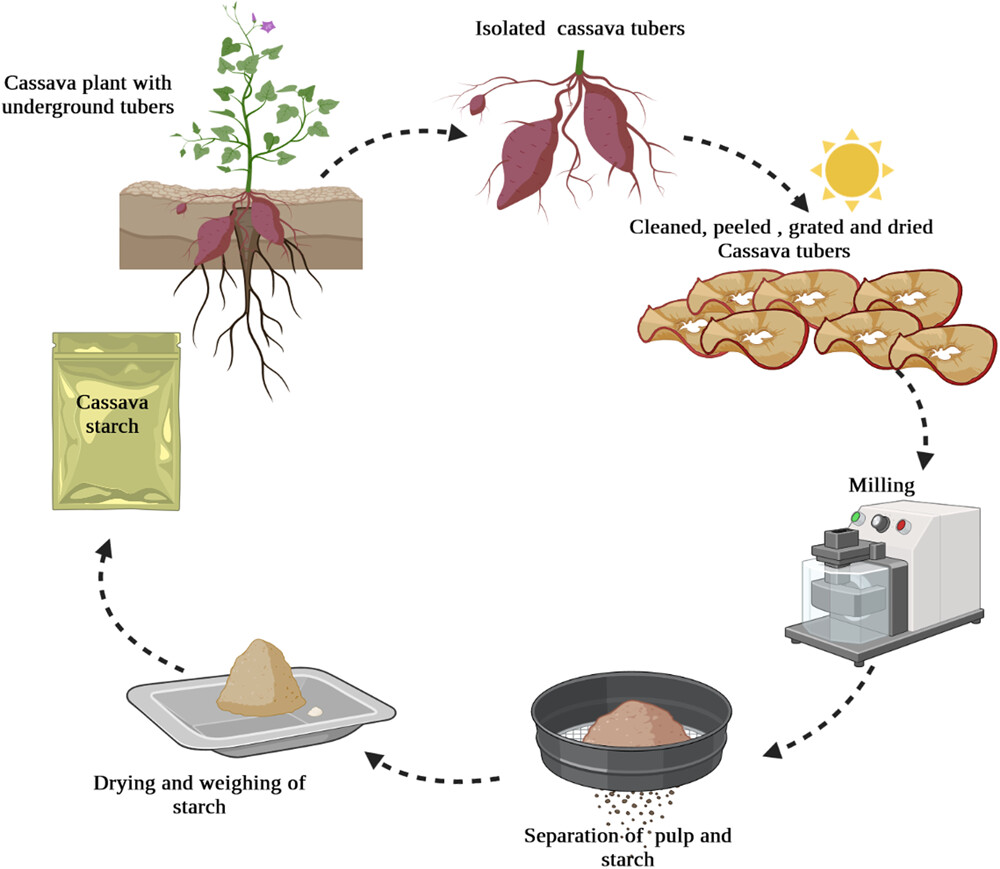 Cassava plant with underground tubers

Isolated cassava tubers

Cleaned, peeled , grated and dried Cassava tubers

Milling

Separation of pulp and starch

Drying and weighing of starch

Cassava starch